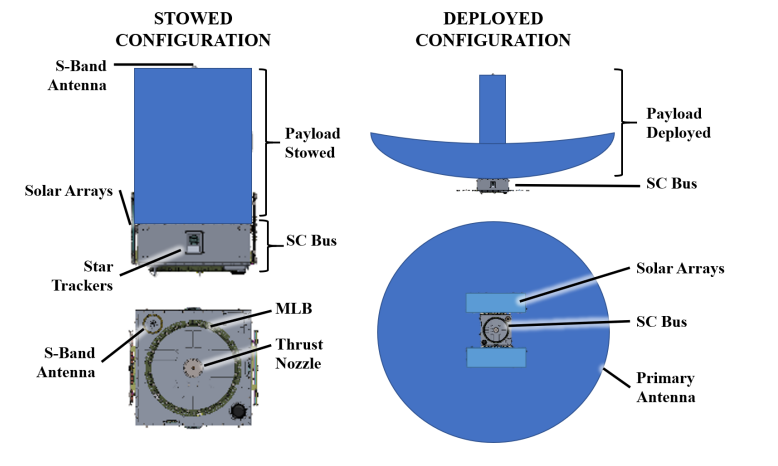 STOWED CONFIGURATION

S-Band Antenna

Payload Stowed

Solar Arrays

SC Bus

Star Trackers

MLB

S-Band Antenna

Thrust Nozzle

DEPLOYED CONFIGURATION

Payload Deployed

SC Bus

Solar Arrays

SC Bus

Primary Antenna