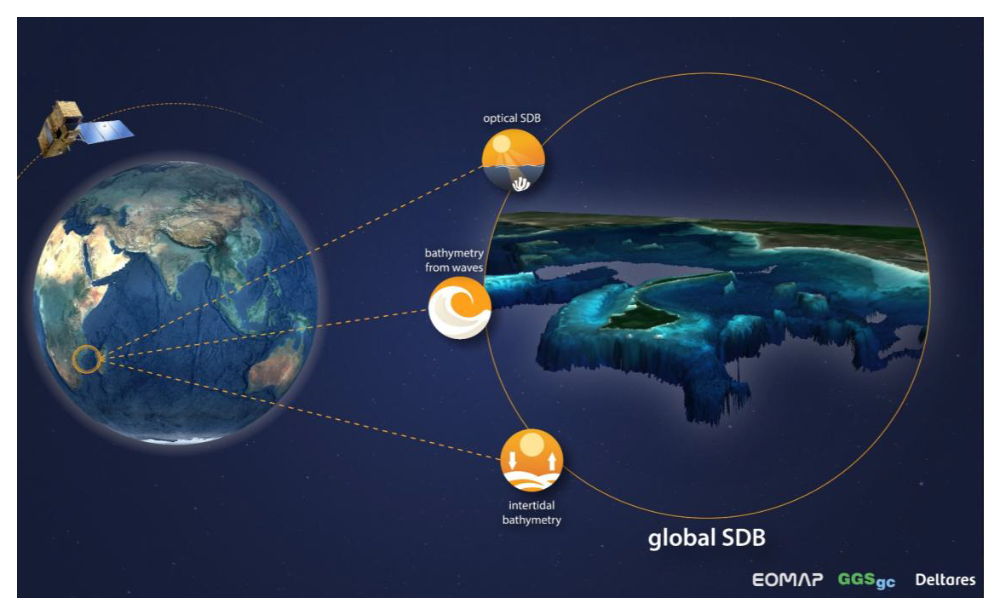 optical SDB

bathymetry from waves

intertidal bathymetry

global SDB

EOMAP GGSgc Deltares