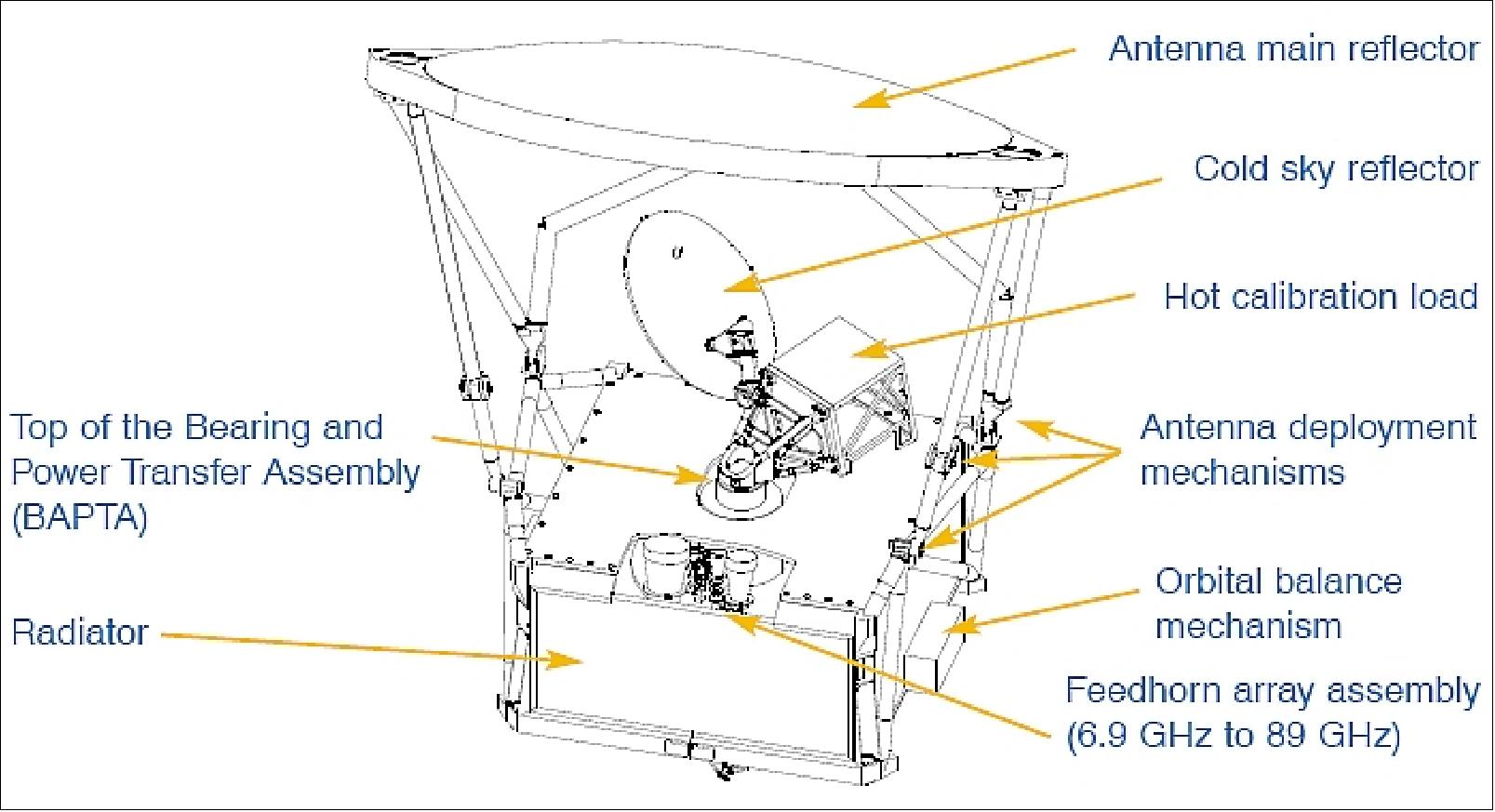 Antenna main reflector

Cold sky reflector

Hot calibration load

Top of the Bearing and Power Transfer Assembly (BAPTA)

Antenna deployment mechanisms

Orbital balance mechanism

Radiator

Feedhorn array assembly (6.9 GHz to 89 GHz)