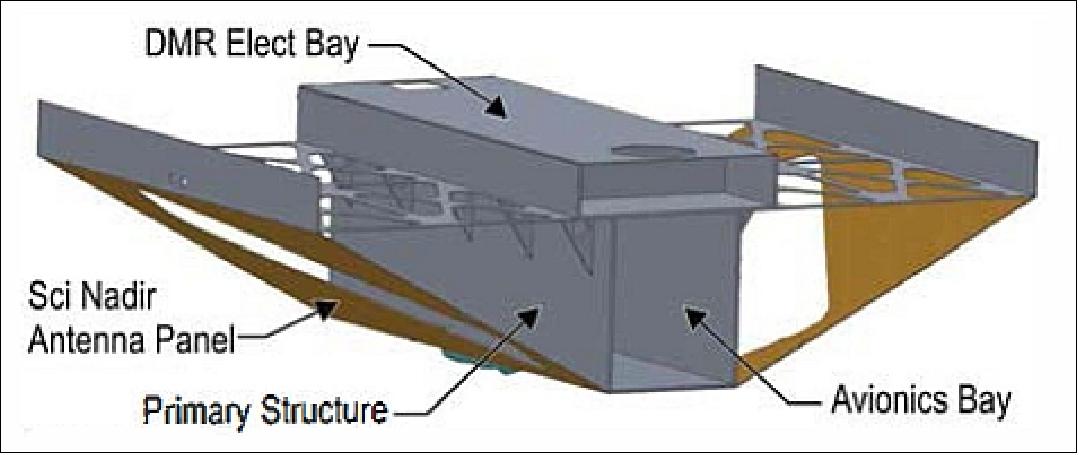 DMR Elect Bay

Sci Nadir Antenna Panel

Primary Structure

Avionics Bay