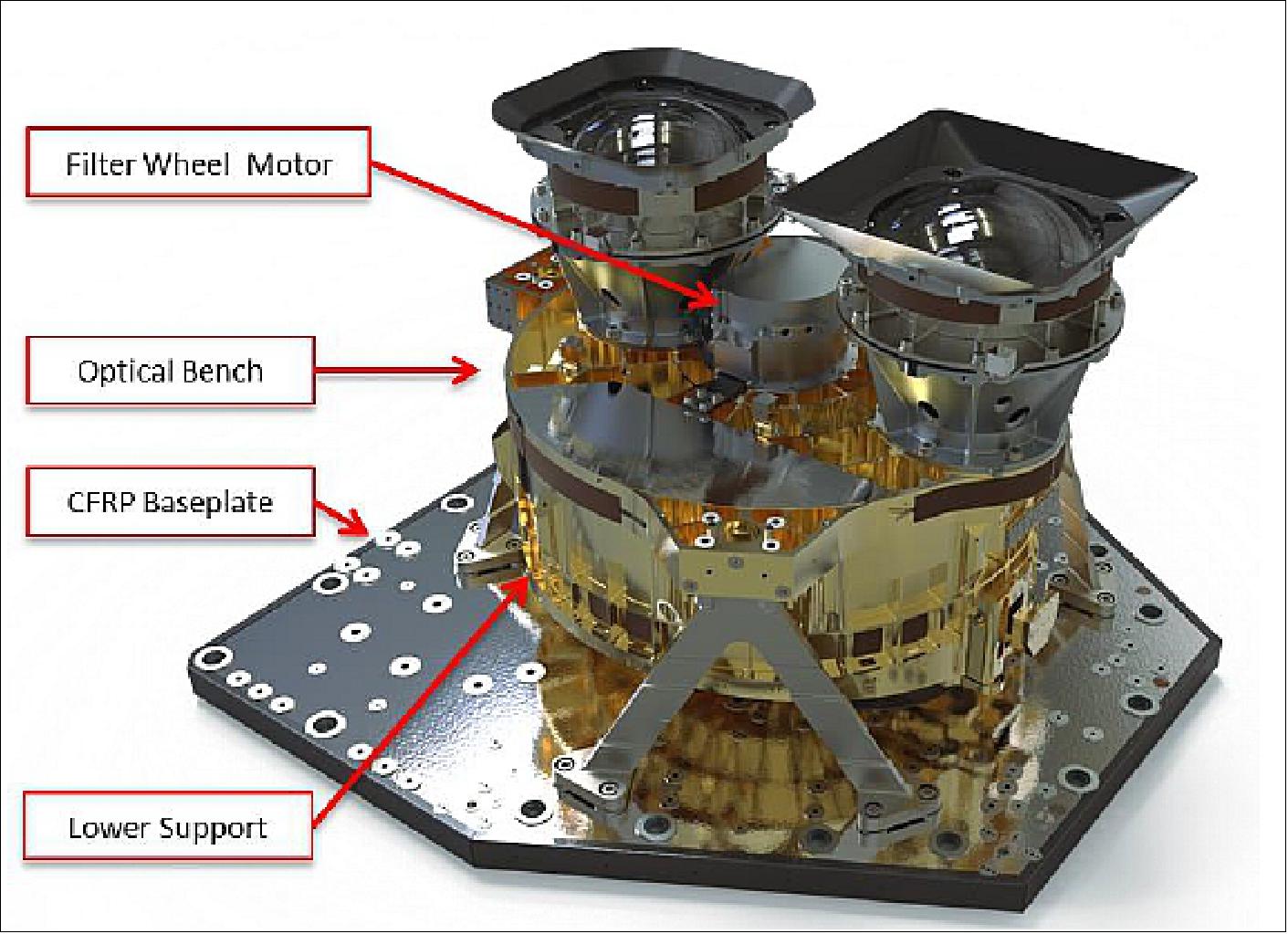 Filter Wheel Motor

Optical Bench

CFRP Baseplate

Lower Support