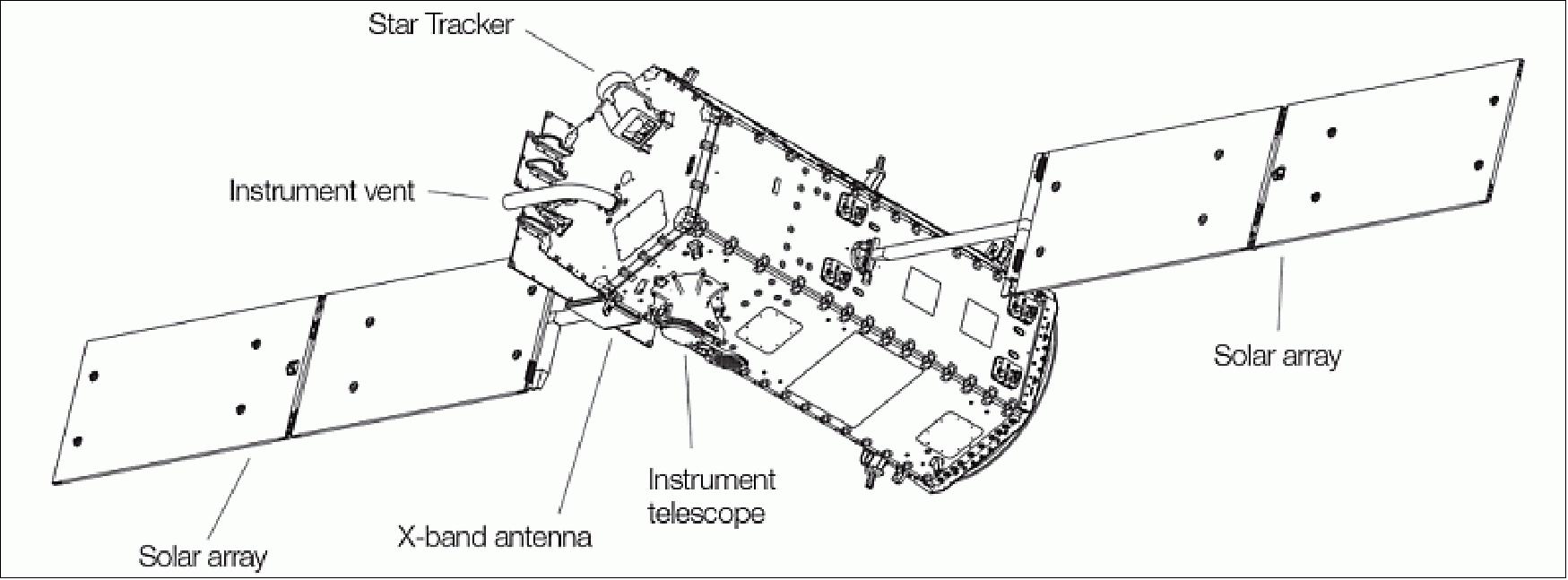 Star Tracker

Instrument vent

Solar array

Solar array

X-band antenna

Instrument telescope