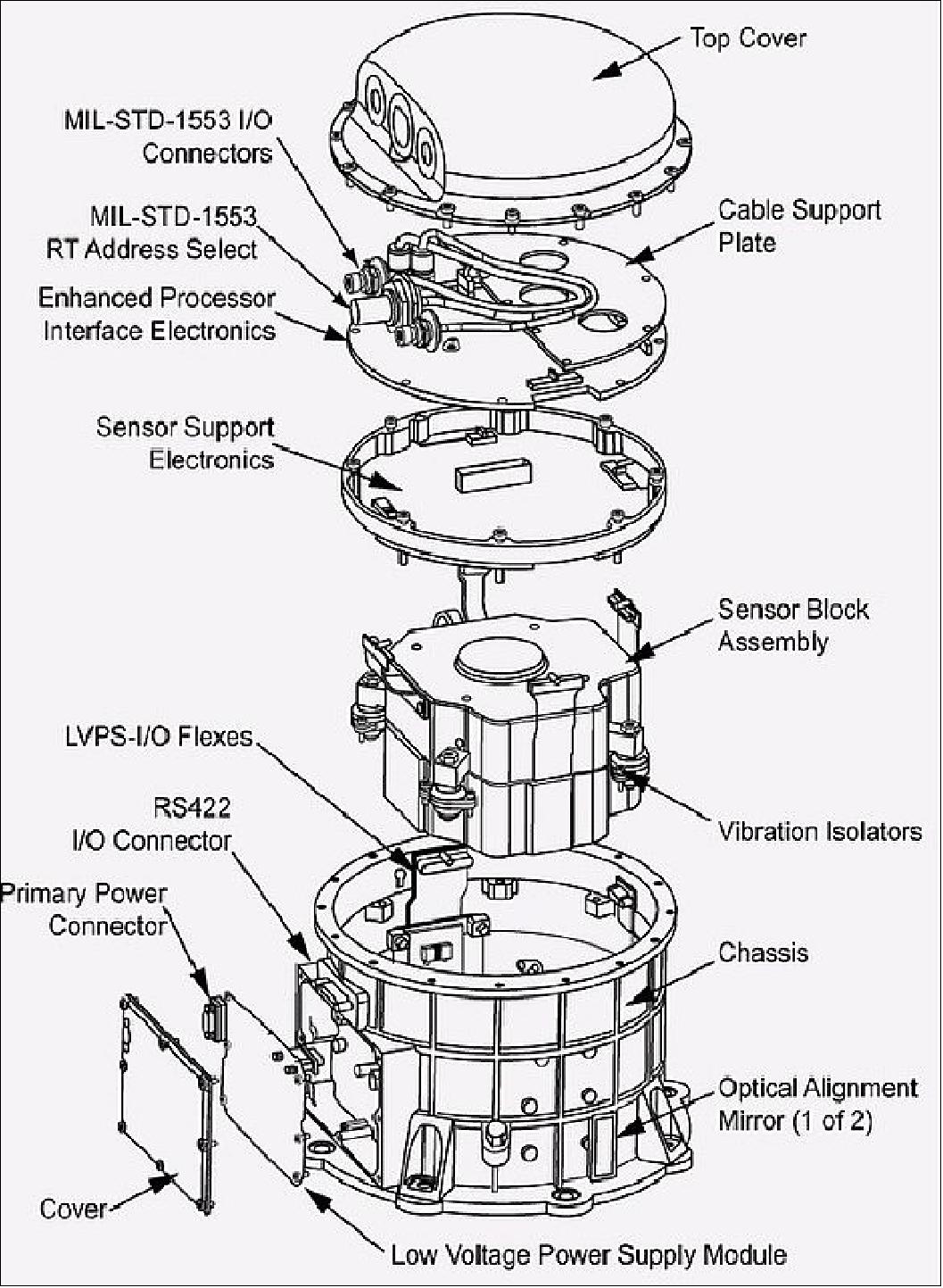 Top Cover

MIL-STD-1553 I/O Connectors

MIL-STD-1553 RT Address Select

Cable Support Plate

Enhanced Processor Interface Electronics

Sensor Support Electronics

Sensor Block Assembly

LVPS-I/O Flexes

RS422 I/O Connector

Vibration Isolators

Primary Power Connector

Chassis

Optical Alignment Mirror (1 of 2)

Cover

Low Voltage Power Supply Module